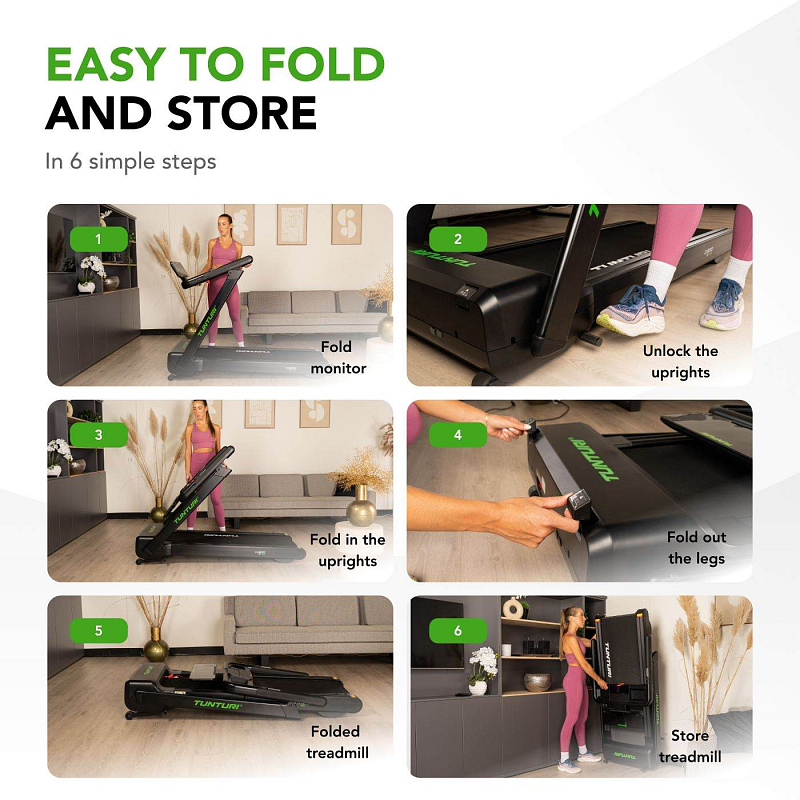 EASY TO FOLD
AND STORE

In 6 simple steps

1
TUNTURI
Fold monitor

2
TUNTURI
Unlock the uprights

3
TUNTURI
Fold in the uprights

4
TUNTURI
Fold out the legs

5
TUNTURI
Folded treadmill

6
TUNTURI
Store treadmill