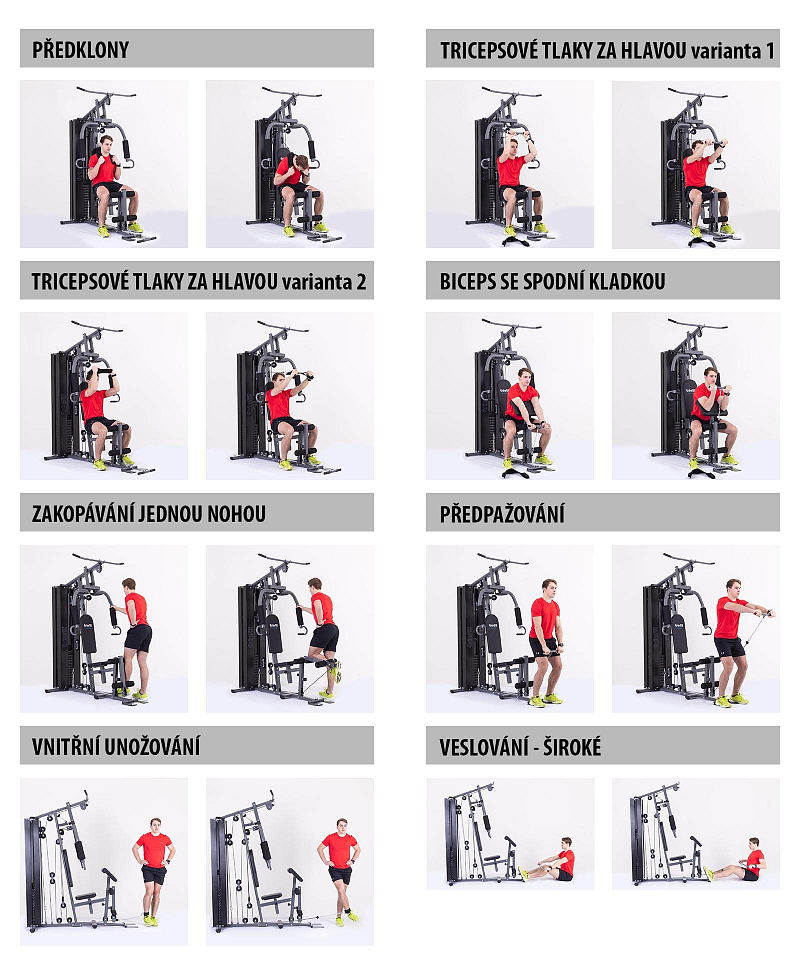 PŘEDKLONY

TRICEPSOVÉ TLAKY ZA HLAVOU varianta 1

TRICEPSOVÉ TLAKY ZA HLAVOU varianta 2

BICEPS SE SPODNÍ KLADKOU

ZAKOPÁVÁNÍ JEDNOU NOHOU

PŘEDPAŽOVÁNÍ

VNITŘNÍ UNOŽOVÁNÍ

VESLOVÁNÍ - ŠIROKÉ