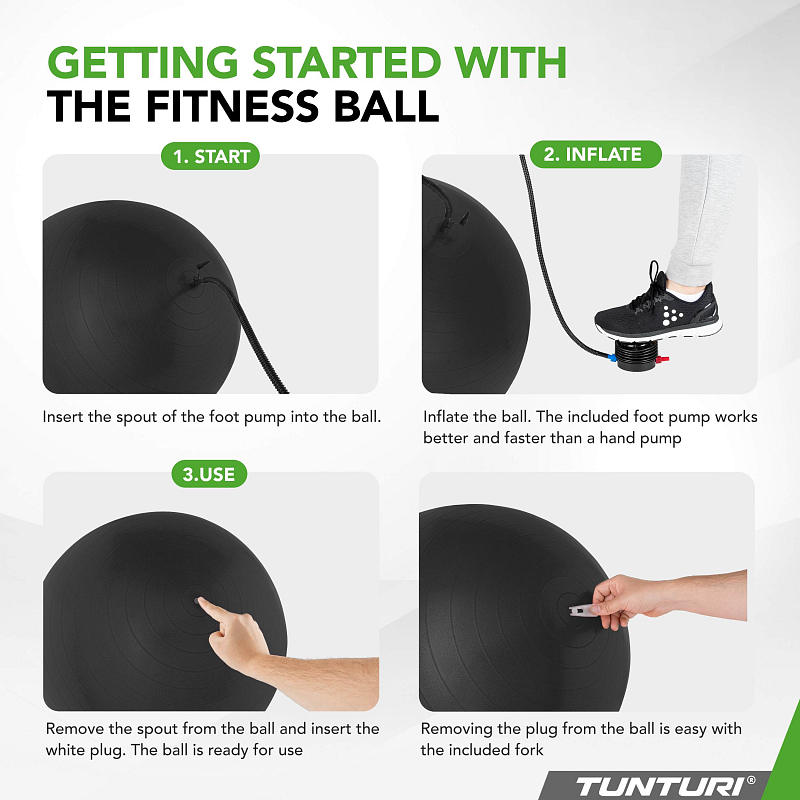 GETTING STARTED WITH
THE FITNESS BALL

1. START

Insert the spout of the foot pump into the ball.

2. INFLATE

Inflate the ball. The included foot pump works better and faster than a hand pump

3.USE

Remove the spout from the ball and insert the white plug. The ball is ready for use

Removing the plug from the ball is easy with the included fork

TUNTURI®