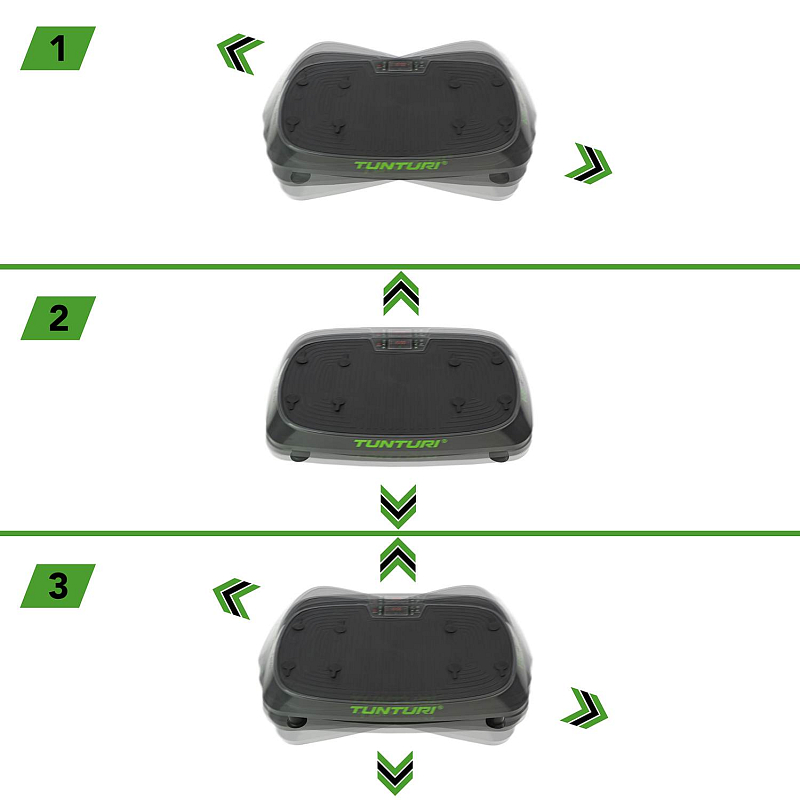 1

TUNTURI®

2

TUNTURI®

3

TUNTURI®