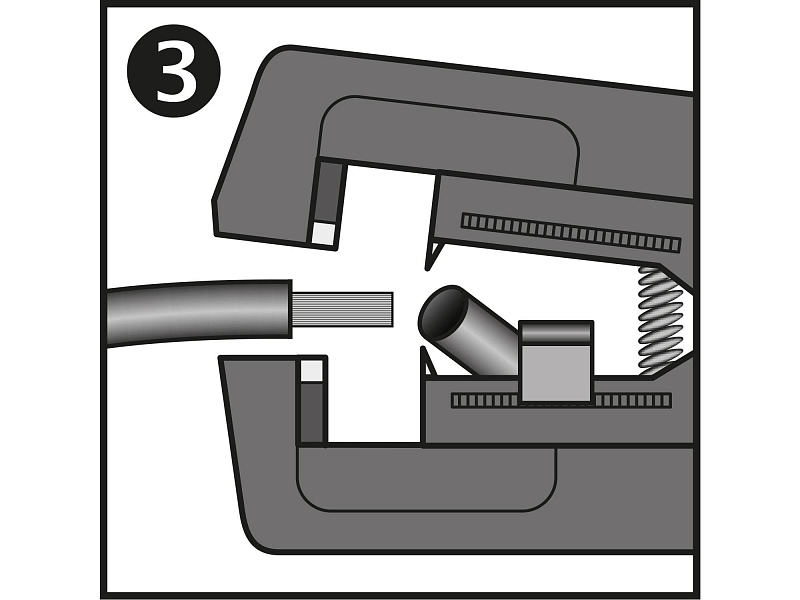 3