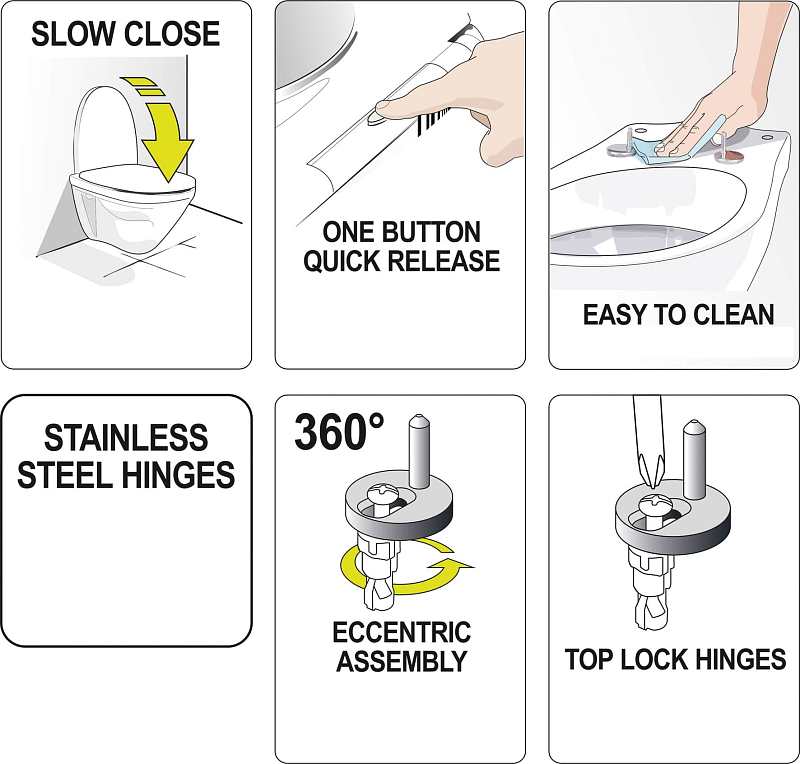 SLOW CLOSE

ONE BUTTON QUICK RELEASE

EASY TO CLEAN

STAINLESS STEEL HINGES

360°

ECCENTRIC ASSEMBLY

TOP LOCK HINGES